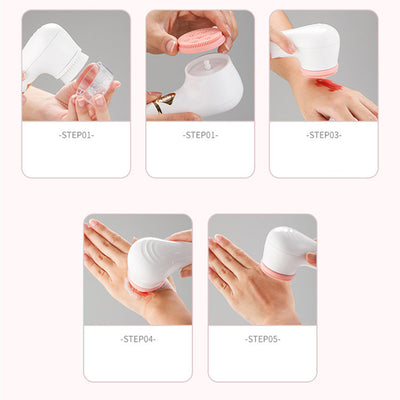 -STEP01-

-STEP01-

-STEP03-

-STEP04-

-STEP05-