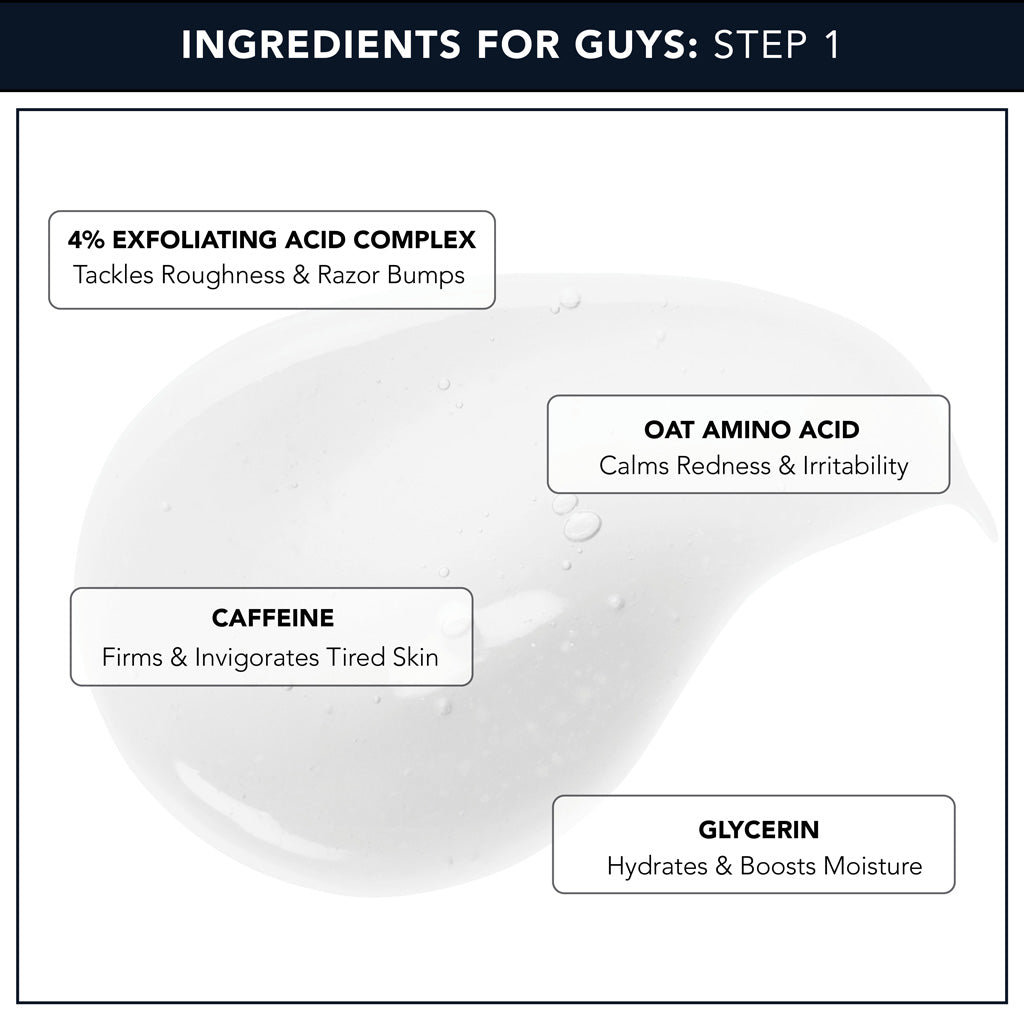 INGREDIENTS FOR GUYS: STEP 1

4% EXFOLIATING ACID COMPLEX
Tackles Roughness & Razor Bumps

OAT AMINO ACID
Calms Redness & Irritability

CAFFEINE
Firms & Invigorates Tired Skin

GLYCERIN
Hydrates & Boosts Moisture