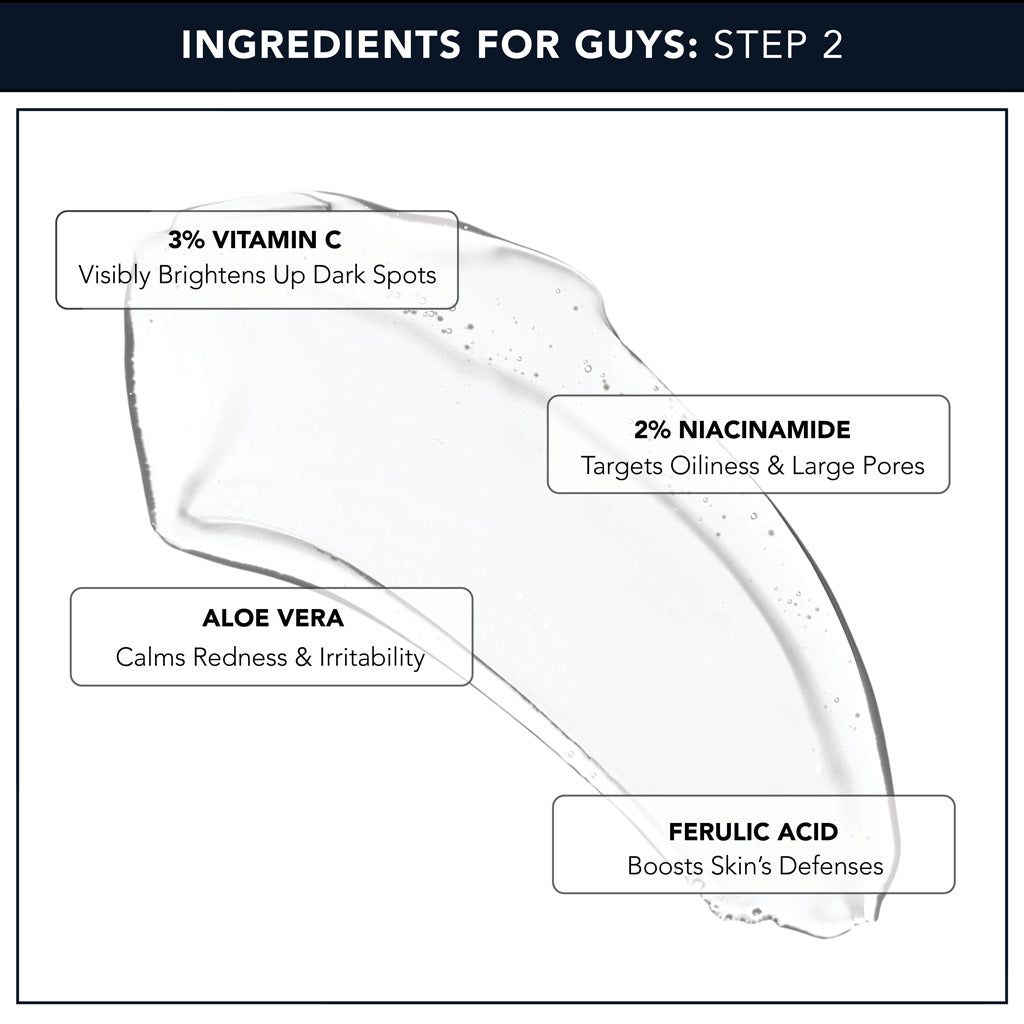 INGREDIENTS FOR GUYS: STEP 2

3% VITAMIN C
Visibly Brightens Up Dark Spots

2% NIACINAMIDE
Targets Oiliness & Large Pores

ALOE VERA
Calms Redness & Irritability

FERULIC ACID
Boosts Skin's Defenses