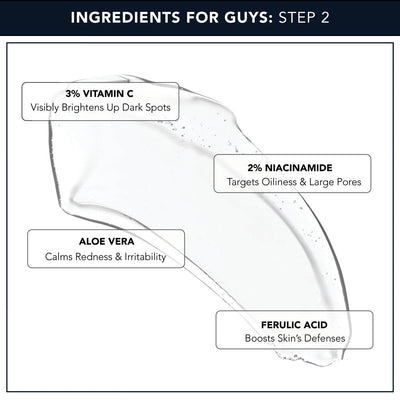 INGREDIENTS FOR GUYS: STEP 2

3% VITAMIN C
Visibly Brightens Up Dark Spots

2% NIACINAMIDE
Targets Oiliness & Large Pores

ALOE VERA
Calms Redness & Irritability

FERULIC ACID
Boosts Skin's Defenses